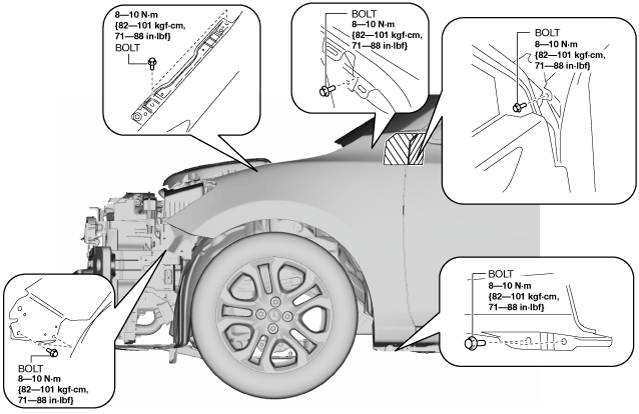 8—10 N·m
{82—101 kgf·cm,
71—88 in·lbf}
BOLT

BOLT
8—10 N·m
{82—101 kgf·cm,
71—88 in·lbf}

BOLT
8—10 N·m
{82—101 kgf·cm,
71—88 in·lbf}

BOLT
8—10 N·m
{82—101 kgf·cm,
71—88 in·lbf}

BOLT
8—10 N·m
{82—101 kgf·cm,
71—88 in·lbf}