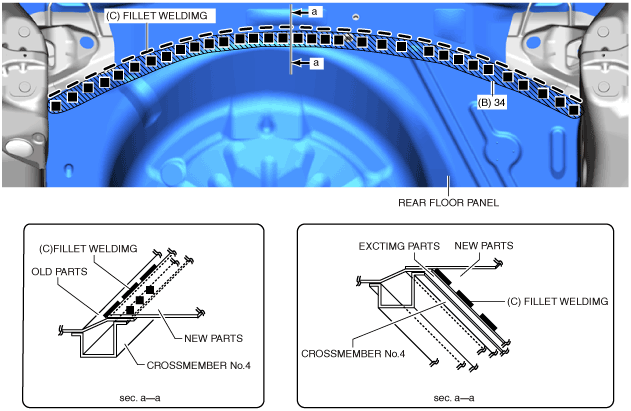 (C) FILLET WELDIMG

a

a

(B) 34

REAR FLOOR PANEL

(C)FILLET WELDIMG

OLD PARTS

NEW PARTS

CROSSMEMBER No.4

sec. a—a

EXCTIMG PARTS

NEW PARTS

(C) FILLET WELDIMG

CROSSMEMBER No.4

sec. a—a