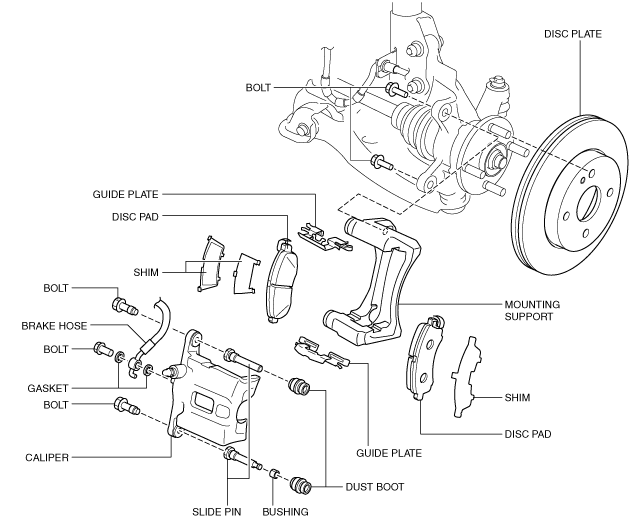 DISC PLATE

BOLT

GUIDE PLATE

DISC PAD

SHIM

BOLT

BRAKE HOSE

BOLT

GASKET

BOLT

CALIPER

MOUNTING SUPPORT

SHIM

DISC PAD

GUIDE PLATE

DUST BOOT

SLIDE PIN

BUSHING