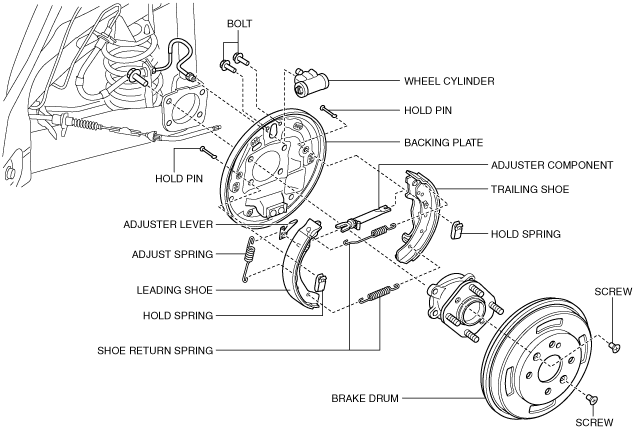 BOLT
WHEEL CYLINDER
HOLD PIN
BACKING PLATE
HOLD PIN
ADJUSTER COMPONENT
TRAILING SHOE
ADJUSTER LEVER
HOLD SPRING
ADJUST SPRING
LEADING SHOE
HOLD SPRING
SCREW
SHOE RETURN SPRING
BRAKE DRUM
SCREW