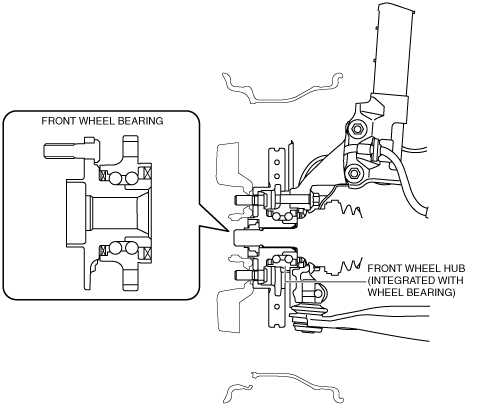 FRONT WHEEL BEARING

FRONT WHEEL HUB (INTEGRATED WITH WHEEL BEARING)