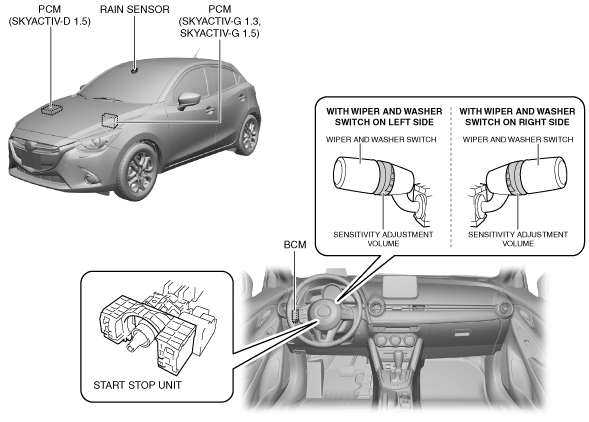 PCM
(SKYACTIV-D 1.5)

RAIN SENSOR

PCM
(SKYACTIV-G 1.3, SKYACTIV-G 1.5)

WITH WIPER AND WASHER SWITCH ON LEFT SIDE

WIPER AND WASHER SWITCH

SENSITIVITY ADJUSTMENT VOLUME

WITH WIPER AND WASHER SWITCH ON RIGHT SIDE

WIPER AND WASHER SWITCH

SENSITIVITY ADJUSTMENT VOLUME

BCM

START STOP UNIT