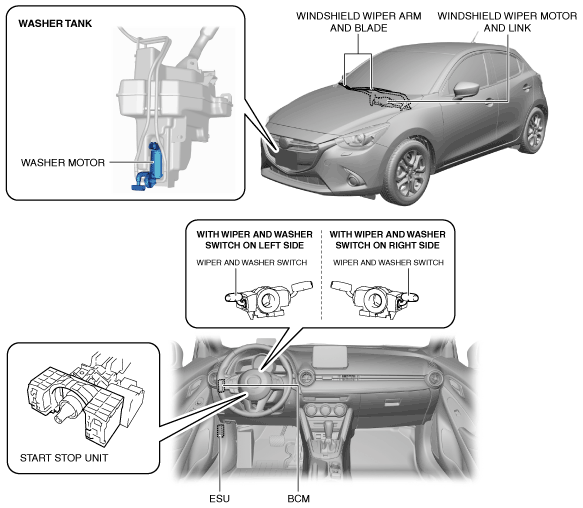 WASHER TANK

WASHER MOTOR

WINDSHIELD WIPER ARM AND BLADE

WINDSHIELD WIPER MOTOR AND LINK

WITH WIPER AND WASHER SWITCH ON LEFT SIDE

WIPER AND WASHER SWITCH

WITH WIPER AND WASHER SWITCH ON RIGHT SIDE

WIPER AND WASHER SWITCH

START STOP UNIT

ESU

BCM