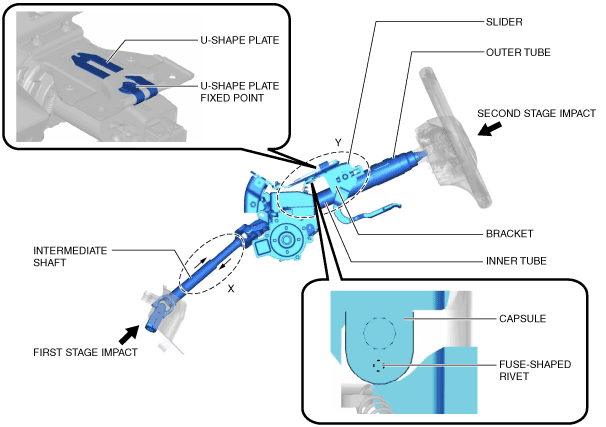 U-SHAPE PLATE

U-SHAPE PLATE FIXED POINT

SLIDER

OUTER TUBE

SECOND STAGE IMPACT

Y

BRACKET

INNER TUBE

INTERMEDIATE SHAFT

X

FIRST STAGE IMPACT

CAPSULE

FUSE-SHAPED RIVET