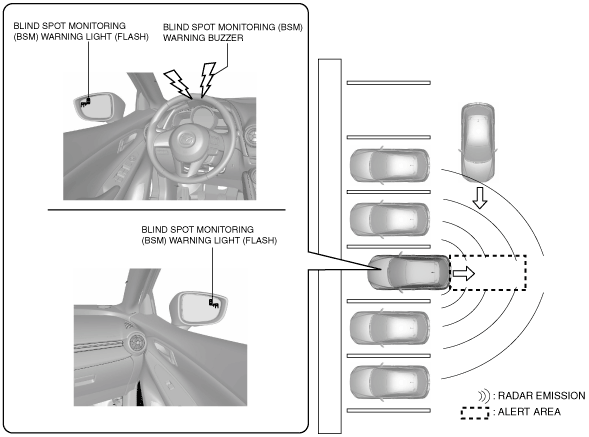 BLIND SPOT MONITORING (BSM) WARNING LIGHT (FLASH)

BLIND SPOT MONITORING (BSM) WARNING BUZZER

BLIND SPOT MONITORING (BSM) WARNING LIGHT (FLASH)

: RADAR EMISSION

: ALERT AREA