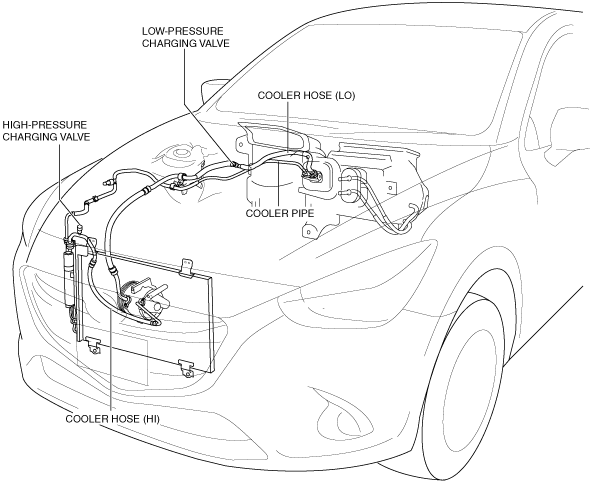 LOW-PRESSURE
CHARGING VALVE

COOLER HOSE (LO)

HIGH-PRESSURE
CHARGING VALVE

COOLER PIPE

COOLER HOSE (HI)