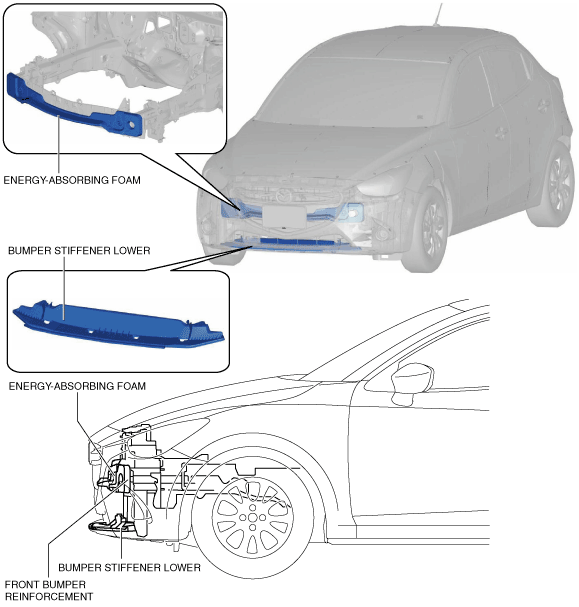 ENERGY-ABSORBING FOAM

BUMPER STIFFENER LOWER

ENERGY-ABSORBING FOAM

BUMPER STIFFENER LOWER

FRONT BUMPER REINFORCEMENT