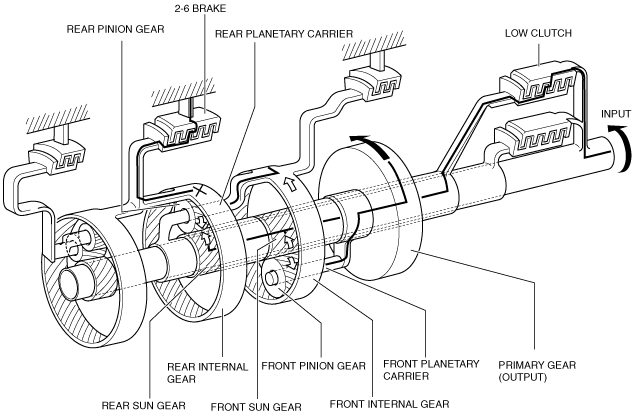 2-6 BRAKE

REAR PINION GEAR

REAR PLANETARY CARRIER

LOW CLUTCH

INPUT

REAR INTERNAL GEAR

FRONT PINION GEAR

FRONT PLANETARY CARRIER

PRIMARY GEAR (OUTPUT)

REAR SUN GEAR

FRONT SUN GEAR

FRONT INTERNAL GEAR