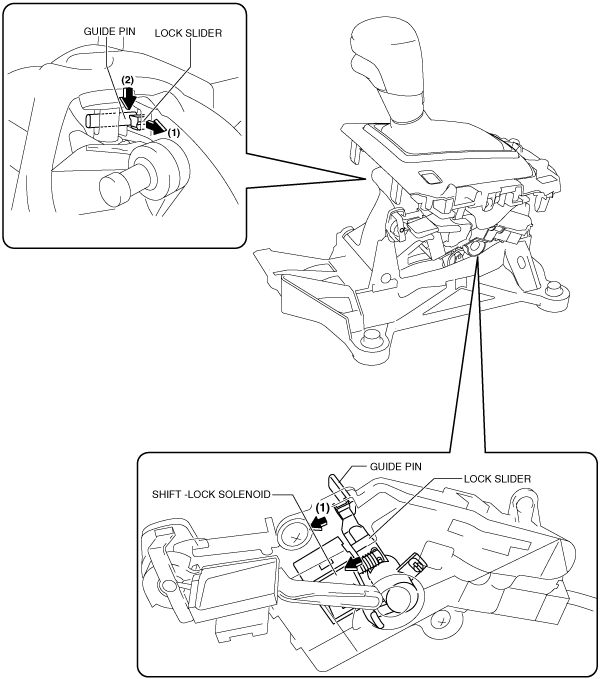 GUIDE PIN
LOCK SLIDER
(2)
(1)

GUIDE PIN
LOCK SLIDER
SHIFT -LOCK SOLENOID
(1)