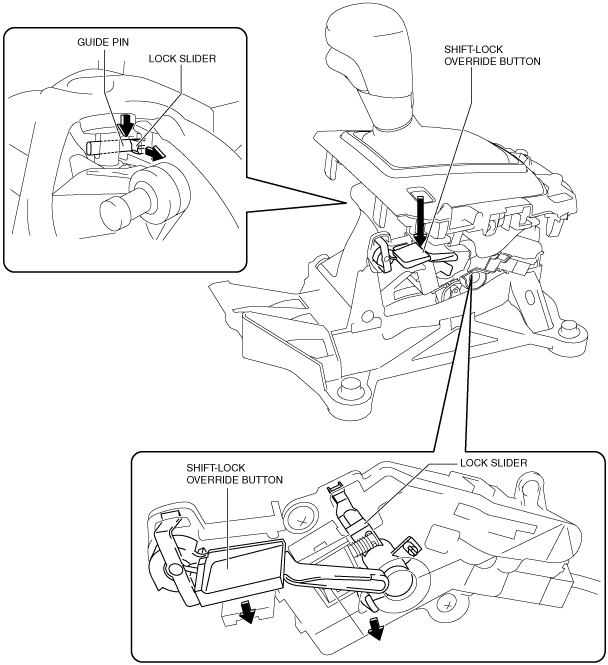 GUIDE PIN
LOCK SLIDER
SHIFT-LOCK OVERRIDE BUTTON
SHIFT-LOCK OVERRIDE BUTTON
LOCK SLIDER