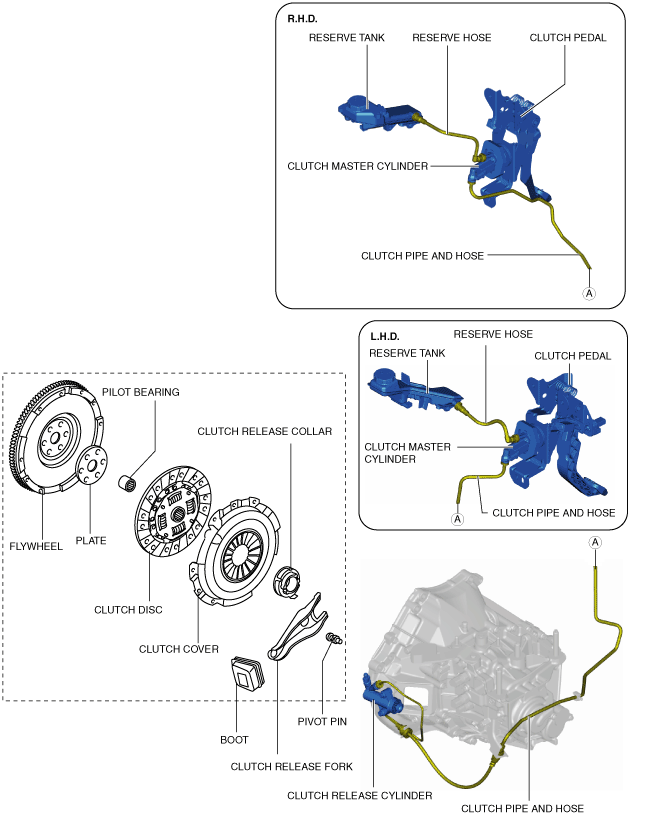 R.H.D.

RESERVE TANK

RESERVE HOSE

CLUTCH PEDAL

CLUTCH MASTER CYLINDER

CLUTCH PIPE AND HOSE

A

L.H.D.

RESERVE HOSE

RESERVE TANK

CLUTCH PEDAL

CLUTCH MASTER CYLINDER

CLUTCH PIPE AND HOSE

A

PILOT BEARING

CLUTCH RELEASE COLLAR

FLYWHEEL

PLATE

CLUTCH DISC

CLUTCH COVER

BOOT

PIVOT PIN

CLUTCH RELEASE FORK

A

CLUTCH RELEASE CYLINDER

CLUTCH PIPE AND HOSE