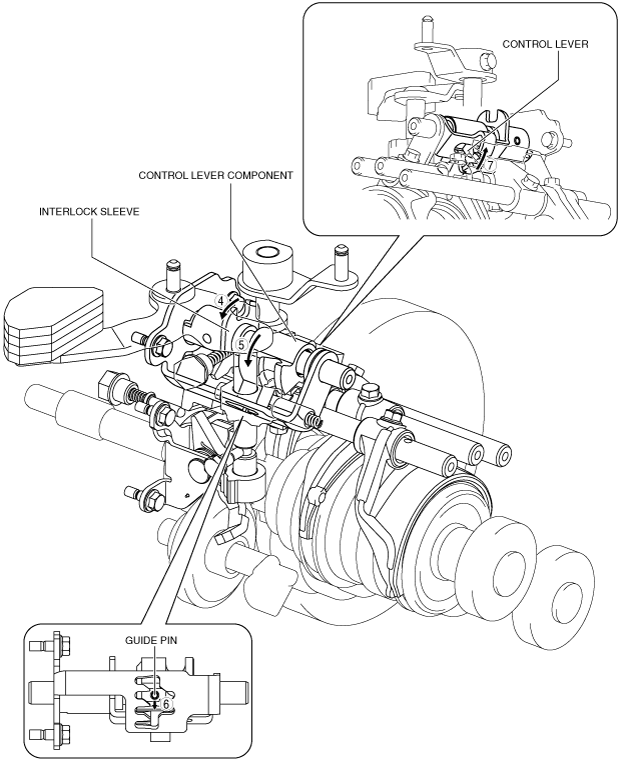 CONTROL LEVER

7

CONTROL LEVER COMPONENT

INTERLOCK SLEEVE

4

5

GUIDE PIN

6