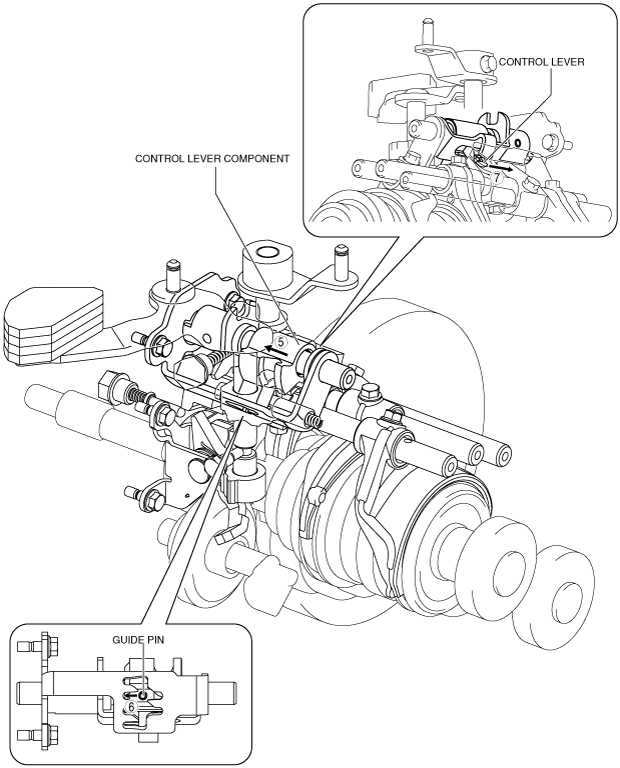 CONTROL LEVER

7

CONTROL LEVER COMPONENT

5

GUIDE PIN

6