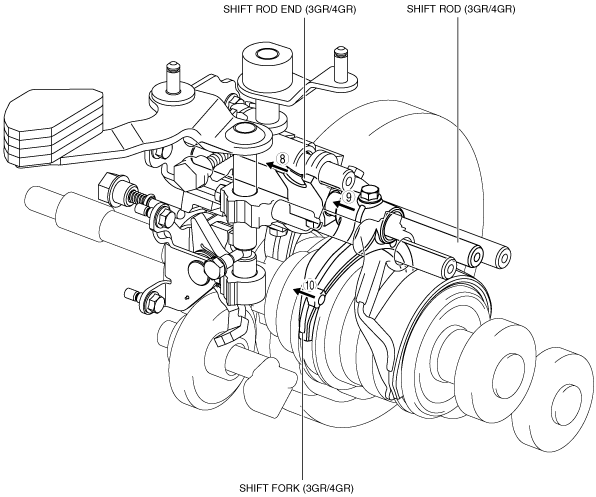 SHIFT ROD END (3GR/4GR)
SHIFT ROD (3GR/4GR)
8
9
10
SHIFT FORK (3GR/4GR)