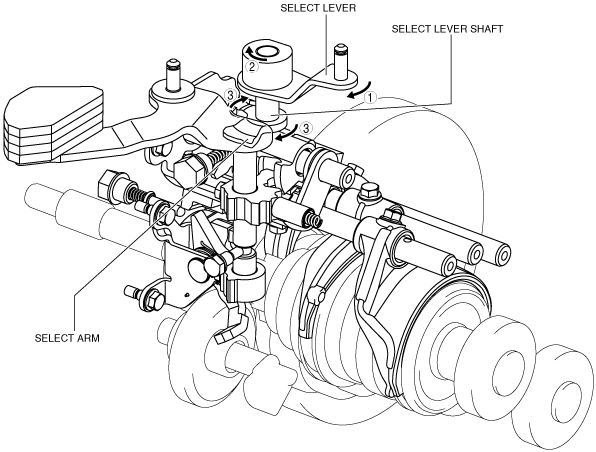 SELECT LEVER
SELECT LEVER SHAFT
2
3
1
3
SELECT ARM