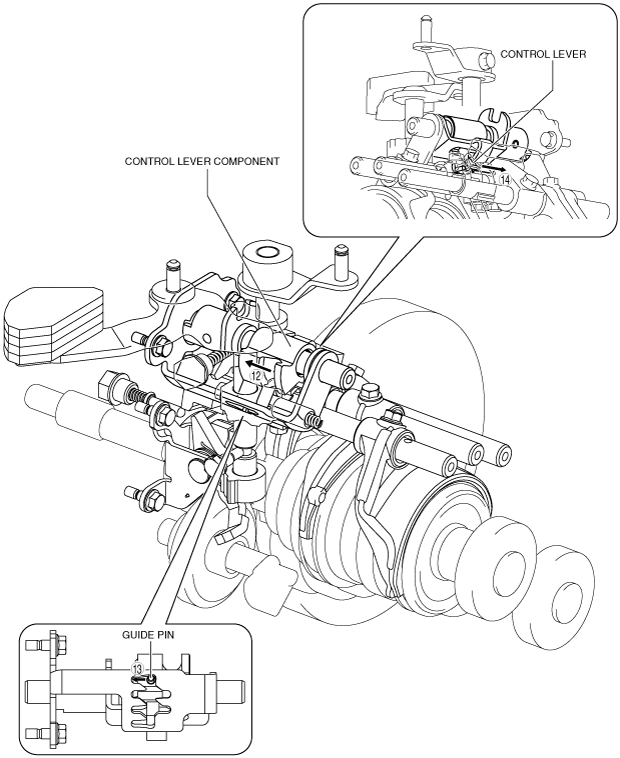 CONTROL LEVER

14

CONTROL LEVER COMPONENT

12

GUIDE PIN

13