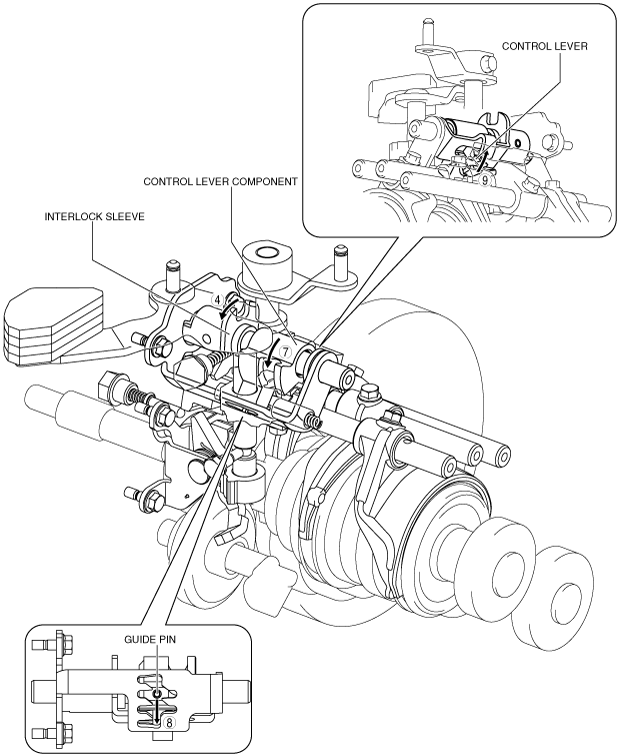 CONTROL LEVER

9

CONTROL LEVER COMPONENT

INTERLOCK SLEEVE

4

7

GUIDE PIN

8