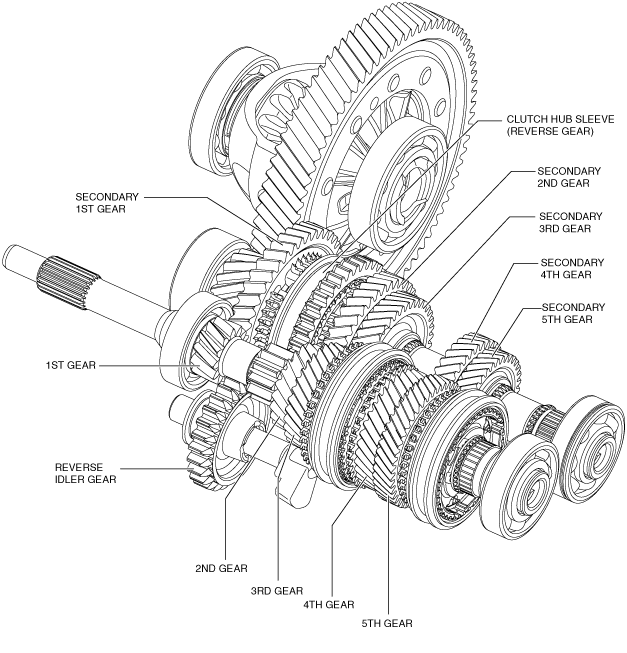 CLUTCH HUB SLEEVE
(REVERSE GEAR)

SECONDARY
2ND GEAR

SECONDARY
1ST GEAR

SECONDARY
3RD GEAR

SECONDARY
4TH GEAR

SECONDARY
5TH GEAR

1ST GEAR

REVERSE
IDLER GEAR

2ND GEAR

3RD GEAR

4TH GEAR

5TH GEAR