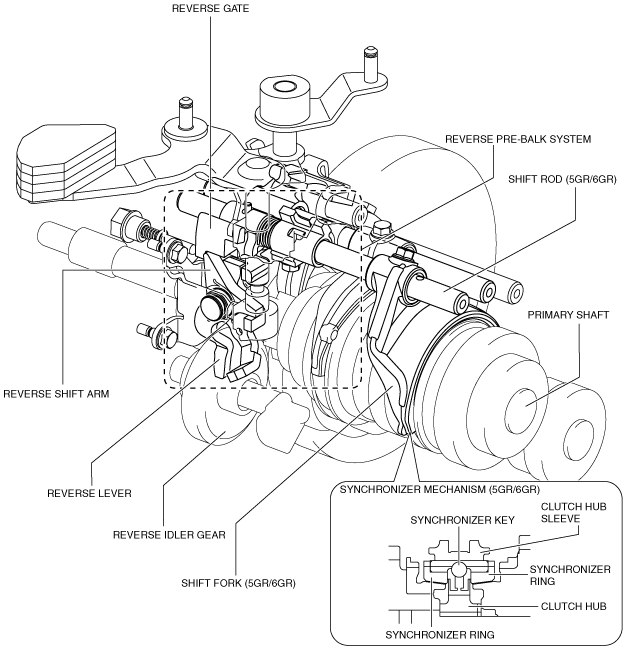 REVERSE GATE

REVERSE PRE-BALK SYSTEM

SHIFT ROD (5GR/6GR)

PRIMARY SHAFT

REVERSE SHIFT ARM

REVERSE LEVER

REVERSE IDLER GEAR

SHIFT FORK (5GR/6GR)

SYNCHRONIZER MECHANISM (5GR/6GR)

SYNCHRONIZER KEY

CLUTCH HUB SLEEVE

SYNCHRONIZER RING

CLUTCH HUB

SYNCHRONIZER RING