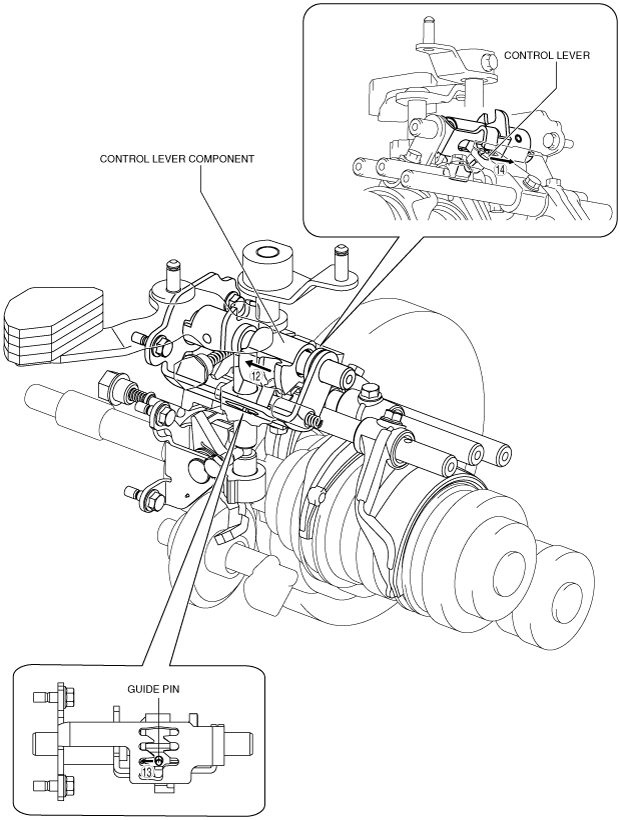 CONTROL LEVER

14

CONTROL LEVER COMPONENT

11

12

GUIDE PIN

13