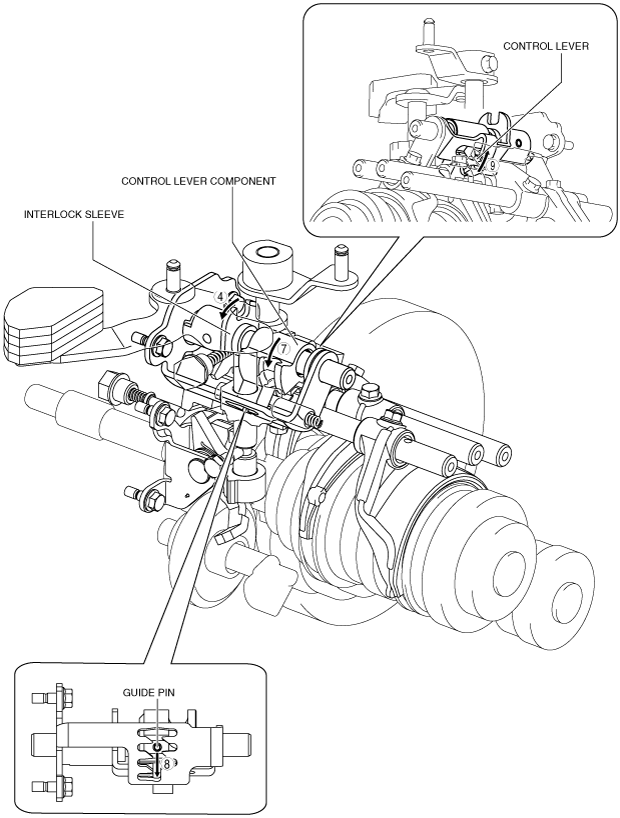 CONTROL LEVER

9

CONTROL LEVER COMPONENT

INTERLOCK SLEEVE

4

7

GUIDE PIN

8