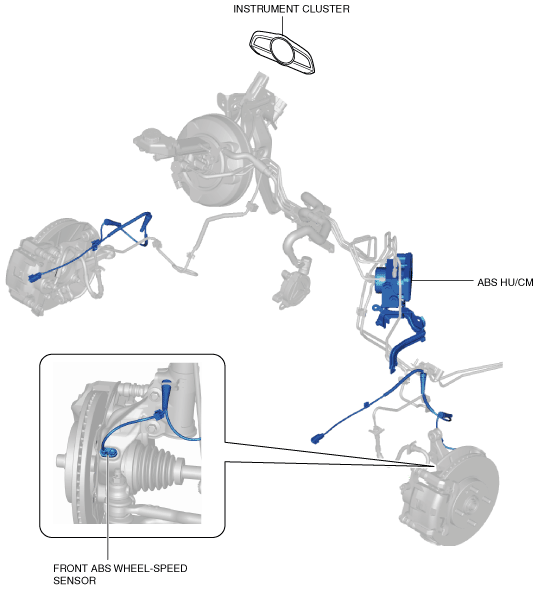 INSTRUMENT CLUSTER

ABS HU/CM

FRONT ABS WHEEL-SPEED SENSOR