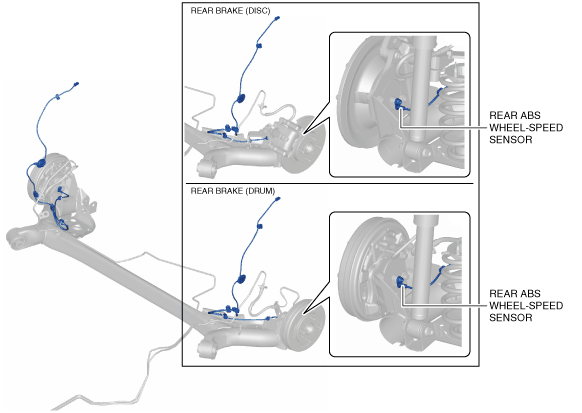 REAR BRAKE (DISC)

REAR ABS WHEEL-SPEED SENSOR

REAR BRAKE (DRUM)

REAR ABS WHEEL-SPEED SENSOR