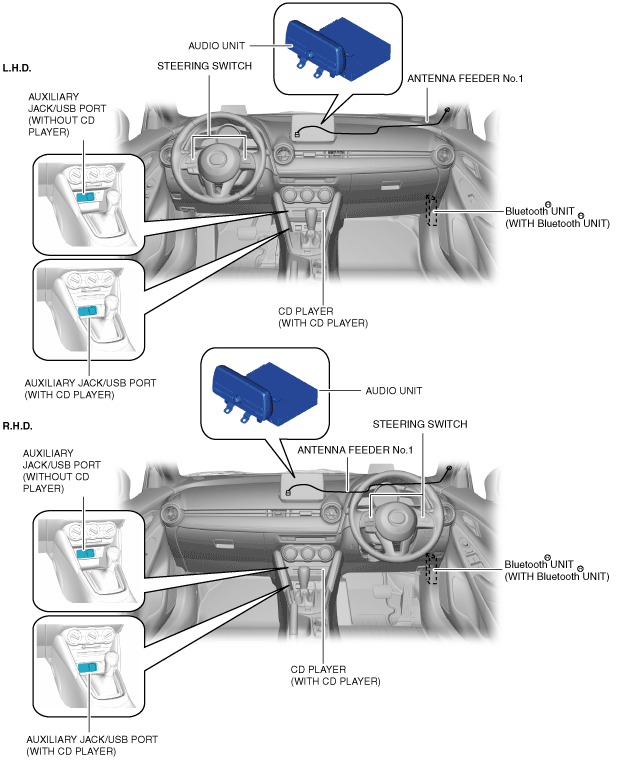 AUDIO UNIT

L.H.D.

STEERING SWITCH

ANTENNA FEEDER No.1

AUXILIARY JACK/USB PORT (WITHOUT CD PLAYER)

Bluetooth® UNIT (WITH Bluetooth® UNIT)

CD PLAYER (WITH CD PLAYER)

AUXILIARY JACK/USB PORT (WITH CD PLAYER)

AUDIO UNIT

R.H.D.

STEERING SWITCH

ANTENNA FEEDER No.1

AUXILIARY JACK/USB PORT (WITHOUT CD PLAYER)

Bluetooth® UNIT (WITH Bluetooth® UNIT)

CD PLAYER (WITH CD PLAYER)

AUXILIARY JACK/USB PORT (WITH CD PLAYER)