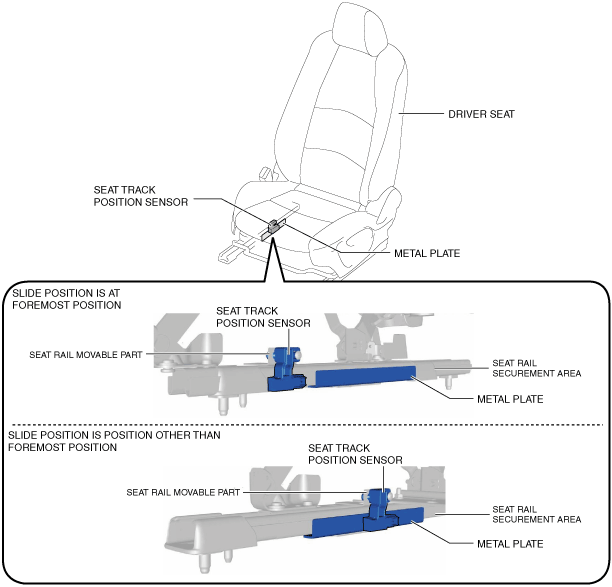 DRIVER SEAT

SEAT TRACK POSITION SENSOR

METAL PLATE

SLIDE POSITION IS AT FOREMOST POSITION

SEAT TRACK POSITION SENSOR

SEAT RAIL MOVABLE PART

SEAT RAIL SECUREMENT AREA

METAL PLATE

SLIDE POSITION IS POSITION OTHER THAN FOREMOST POSITION

SEAT TRACK POSITION SENSOR

SEAT RAIL MOVABLE PART

SEAT RAIL SECUREMENT AREA

METAL PLATE