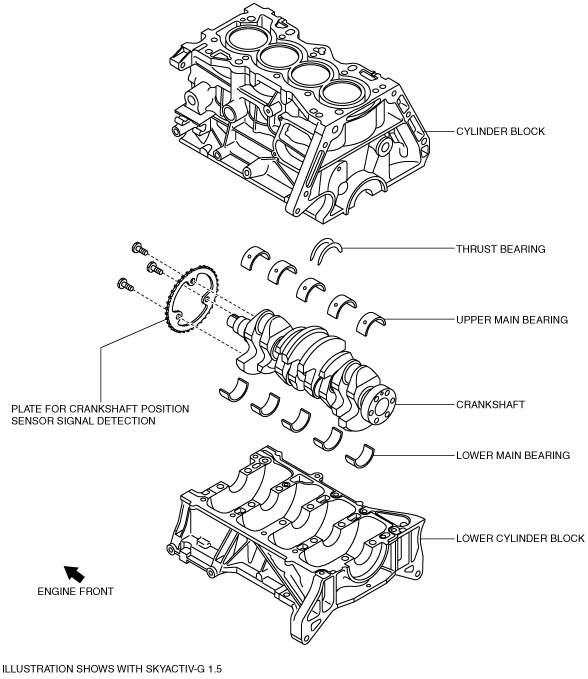 CYLINDER BLOCK

THRUST BEARING

UPPER MAIN BEARING

PLATE FOR CRANKSHAFT POSITION SENSOR SIGNAL DETECTION

CRANKSHAFT

LOWER MAIN BEARING

LOWER CYLINDER BLOCK

ENGINE FRONT

ILLUSTRATION SHOWS WITH SKYACTIV-G 1.5