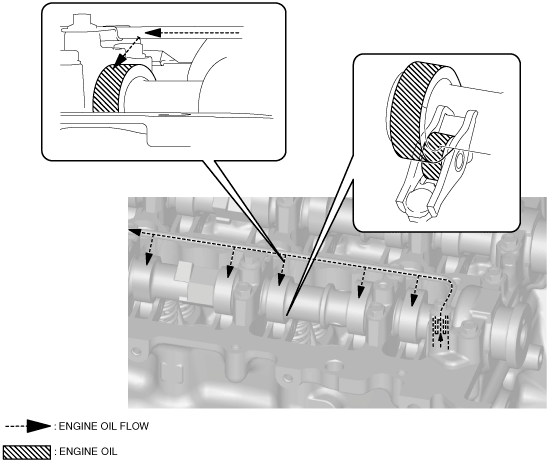 : ENGINE OIL FLOW

: ENGINE OIL