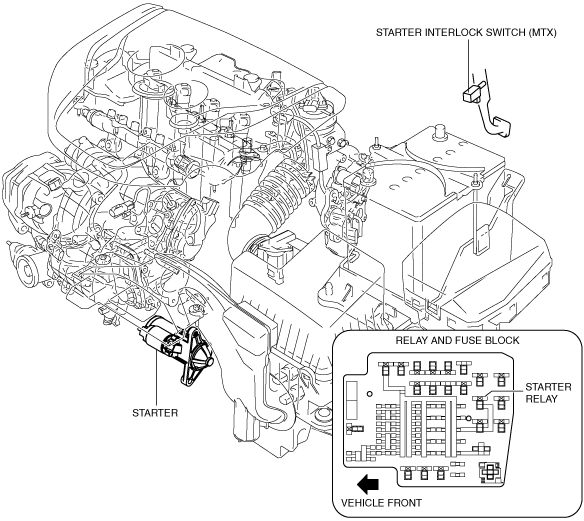 STARTER INTERLOCK SWITCH (MTX)

STARTER

RELAY AND FUSE BLOCK

STARTER RELAY

VEHICLE FRONT