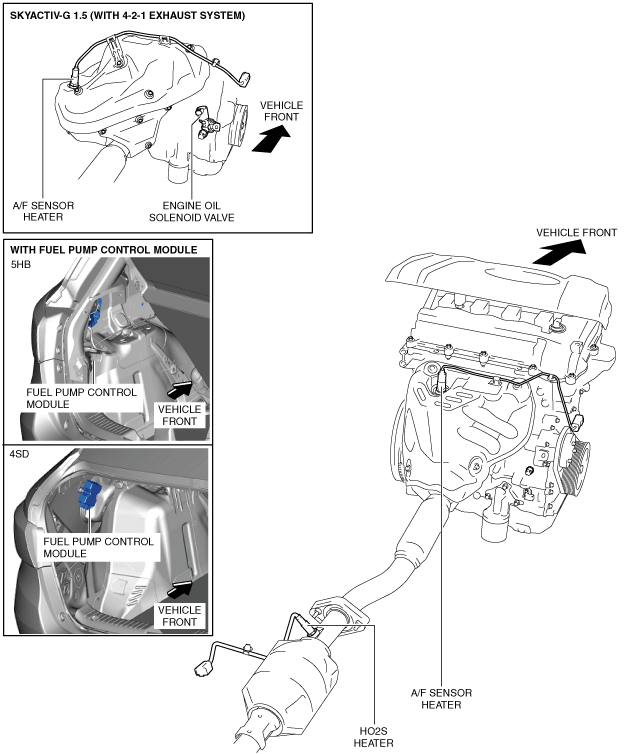 SKYACTIV-G 1.5 (WITH 4-2-1 EXHAUST SYSTEM)

VEHICLE FRONT

A/F SENSOR HEATER

ENGINE OIL SOLENOID VALVE

WITH FUEL PUMP CONTROL MODULE

5HB

FUEL PUMP CONTROL MODULE

VEHICLE FRONT

4SD

FUEL PUMP CONTROL MODULE

VEHICLE FRONT

VEHICLE FRONT

A/F SENSOR HEATER

HO2S HEATER