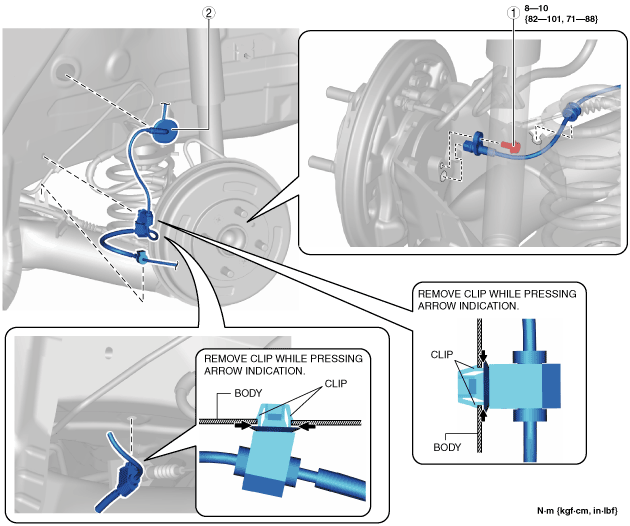 2

1

8—10
{82—101, 71—88}

REMOVE CLIP WHILE PRESSING ARROW INDICATION.

CLIP

BODY

REMOVE CLIP WHILE PRESSING ARROW INDICATION.

BODY

CLIP

N·m {kgf·cm, in·lbf}