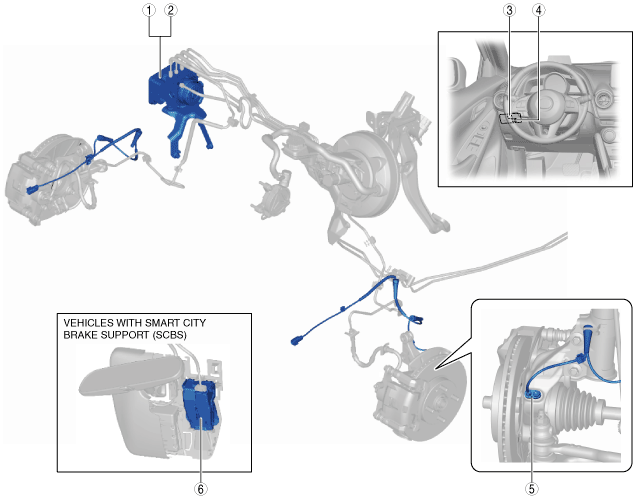 1
2
3
4
VEHICLES WITH SMART CITY BRAKE SUPPORT (SCBS)
6
5