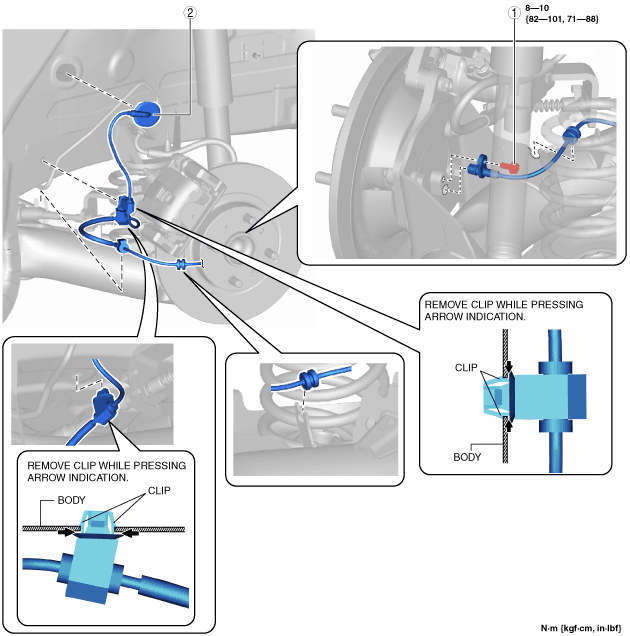 2

1

8—10
{82—101, 71—88}

REMOVE CLIP WHILE PRESSING ARROW INDICATION.

CLIP

BODY

REMOVE CLIP WHILE PRESSING ARROW INDICATION.

BODY

CLIP

N·m {kgf·cm, in·lbf}