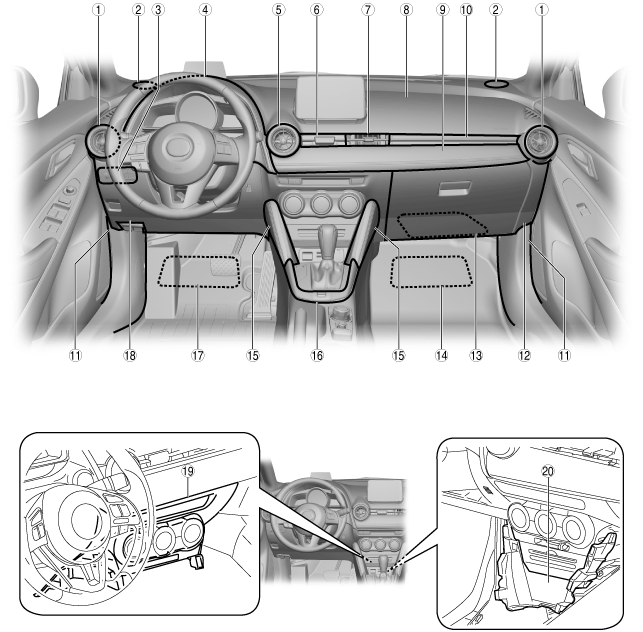 ① ② ③ ④ ⑤ ⑥ ⑦ ⑧ ⑨ ⑩ ② ①

⑪ ⑱ ⑰ ⑮ ⑯ ⑮ ⑭ ⑬ ⑫ ⑪

⑲

⑳