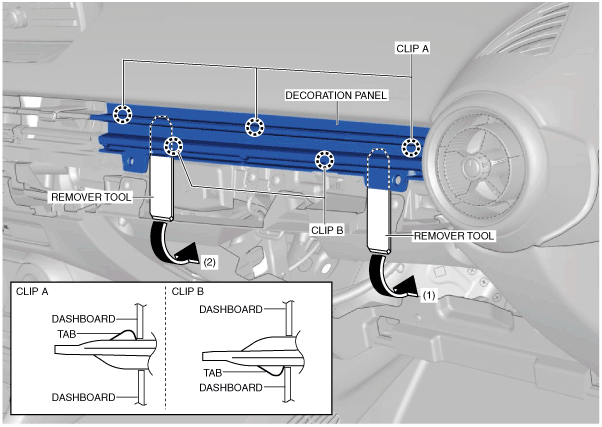 CLIP A

DECORATION PANEL

REMOVER TOOL

CLIP B

REMOVER TOOL

(2)

(1)

CLIP A

DASHBOARD

TAB

DASHBOARD

CLIP B

DASHBOARD

TAB

DASHBOARD