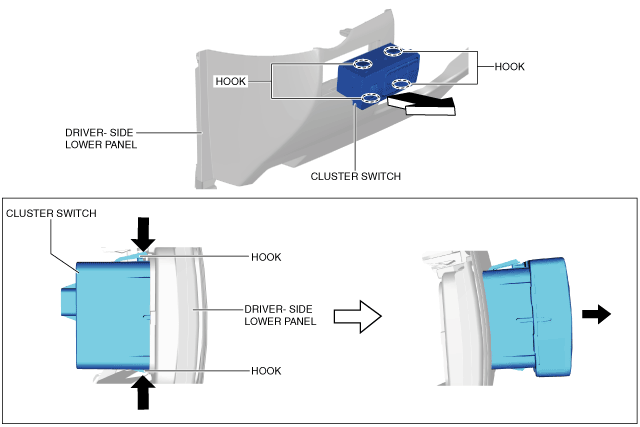 HOOK

HOOK

DRIVER- SIDE LOWER PANEL

CLUSTER SWITCH

CLUSTER SWITCH

HOOK

DRIVER- SIDE LOWER PANEL

HOOK