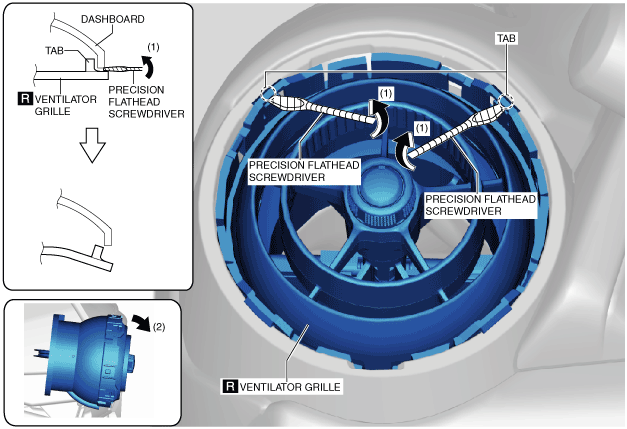 DASHBOARD

TAB

(1)

R VENTILATOR GRILLE

PRECISION FLATHEAD SCREWDRIVER

(2)

TAB

(1)

(1)

PRECISION FLATHEAD SCREWDRIVER

PRECISION FLATHEAD SCREWDRIVER

R VENTILATOR GRILLE