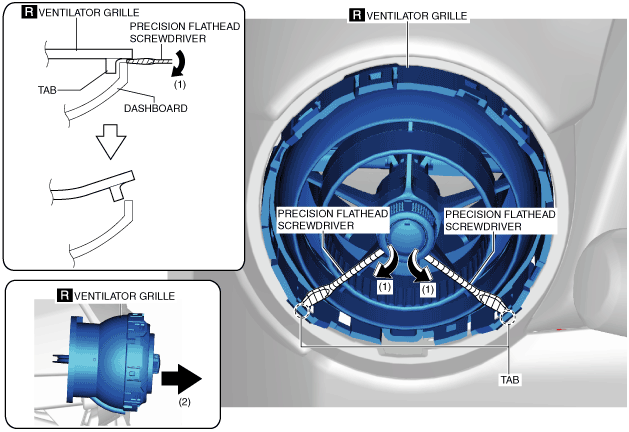 R VENTILATOR GRILLE
PRECISION FLATHEAD SCREWDRIVER
(1)
TAB
DASHBOARD

R VENTILATOR GRILLE
(2)

R VENTILATOR GRILLE
PRECISION FLATHEAD SCREWDRIVER
PRECISION FLATHEAD SCREWDRIVER
(1)
(1)
TAB