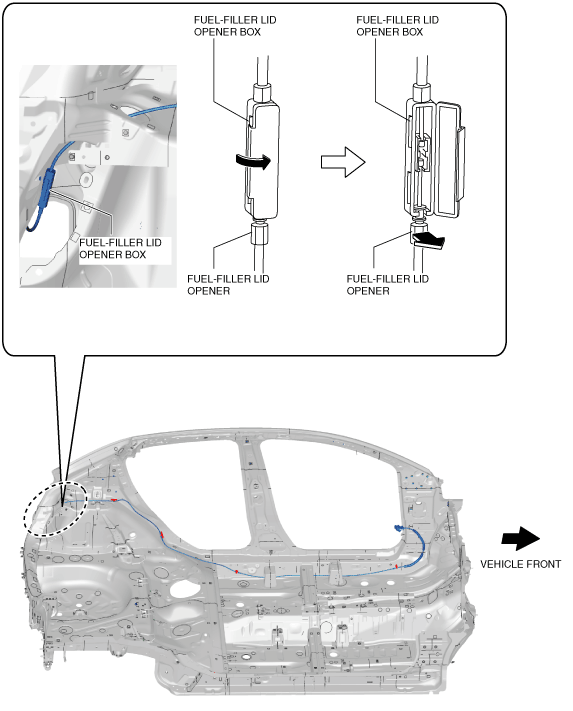 FUEL-FILLER LID OPENER BOX

FUEL-FILLER LID OPENER BOX

FUEL-FILLER LID OPENER BOX

FUEL-FILLER LID OPENER

FUEL-FILLER LID OPENER

VEHICLE FRONT