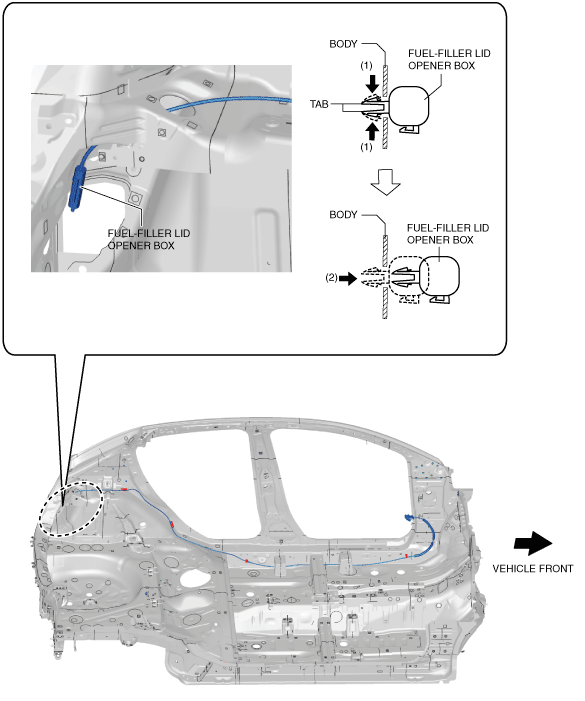 FUEL-FILLER LID OPENER BOX

BODY

FUEL-FILLER LID OPENER BOX

(1)

TAB

(1)

BODY

FUEL-FILLER LID OPENER BOX

(2)

VEHICLE FRONT