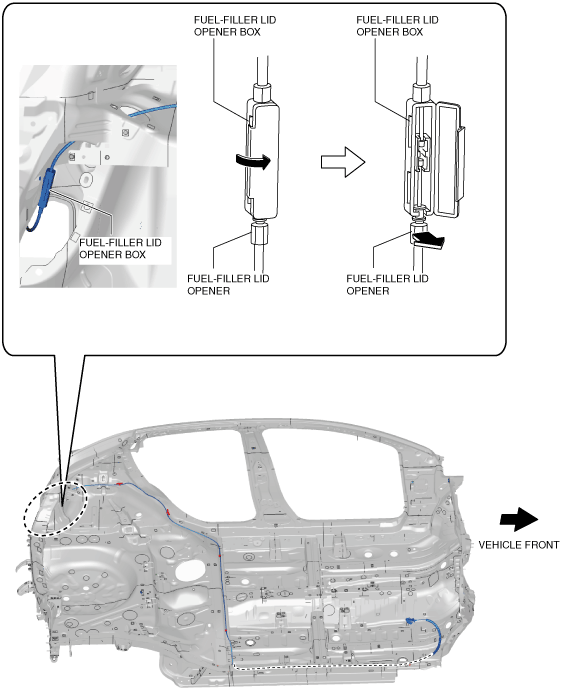 FUEL-FILLER LID OPENER BOX

FUEL-FILLER LID OPENER BOX

FUEL-FILLER LID OPENER BOX

FUEL-FILLER LID OPENER

FUEL-FILLER LID OPENER

VEHICLE FRONT