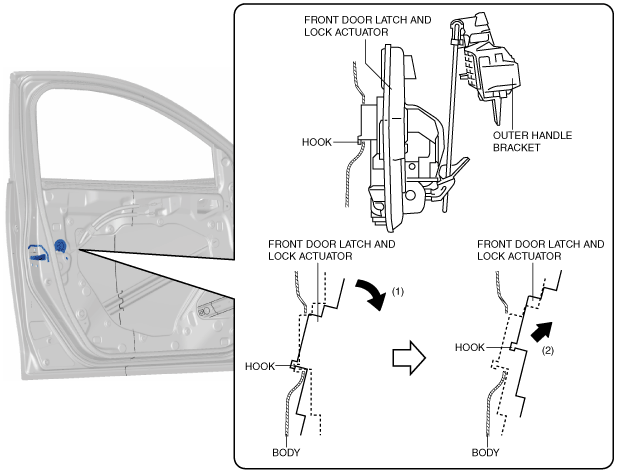 FRONT DOOR LATCH AND LOCK ACTUATOR

HOOK

OUTER HANDLE BRACKET

FRONT DOOR LATCH AND LOCK ACTUATOR

(1)

HOOK

BODY

FRONT DOOR LATCH AND LOCK ACTUATOR

HOOK

(2)

BODY