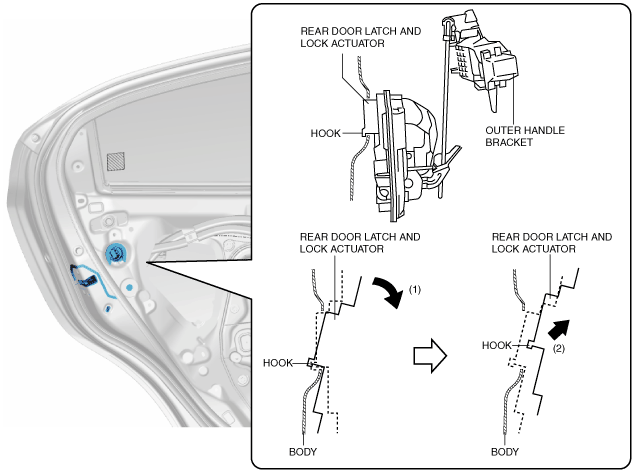 REAR DOOR LATCH AND LOCK ACTUATOR

HOOK

OUTER HANDLE BRACKET

REAR DOOR LATCH AND LOCK ACTUATOR

(1)

HOOK

BODY

REAR DOOR LATCH AND LOCK ACTUATOR

HOOK

(2)

BODY