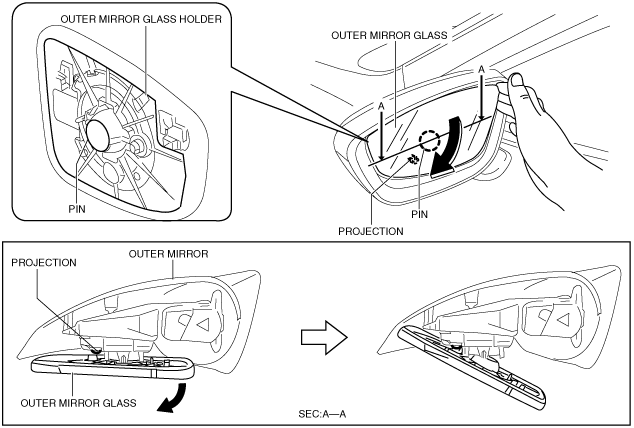 OUTER MIRROR GLASS HOLDER

PIN

OUTER MIRROR GLASS

A

A

PIN

PROJECTION

PROJECTION

OUTER MIRROR

OUTER MIRROR GLASS

SEC:A—A