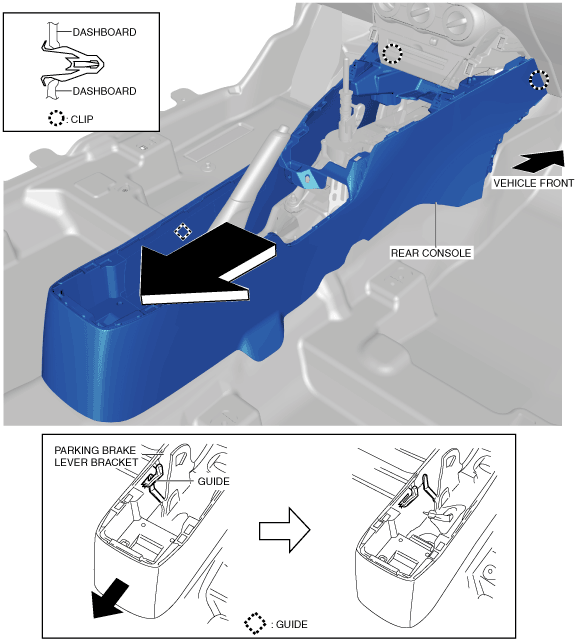 DASHBOARD

DASHBOARD

: CLIP

VEHICLE FRONT

REAR CONSOLE

PARKING BRAKE LEVER BRACKET

GUIDE

: GUIDE