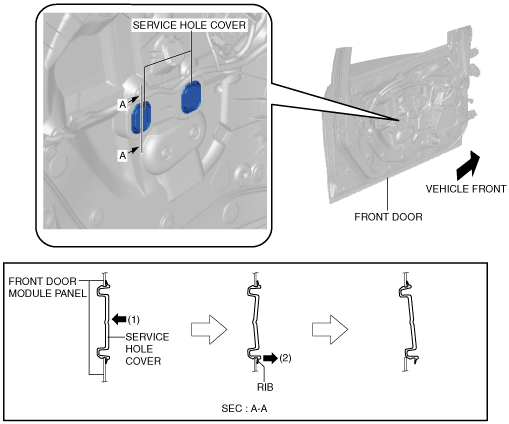 SERVICE HOLE COVER

A

A

VEHICLE FRONT

FRONT DOOR

FRONT DOOR MODULE PANEL

(1)

SERVICE HOLE COVER

(2)

RIB

SEC : A-A