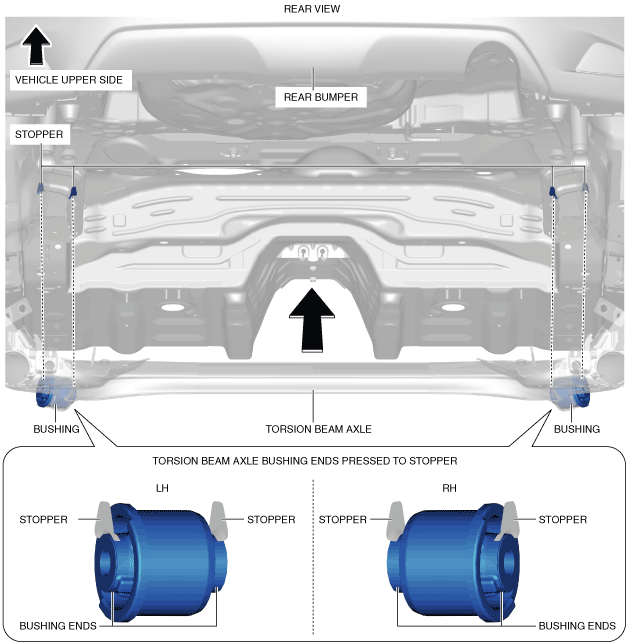 REAR VIEW

VEHICLE UPPER SIDE

REAR BUMPER

STOPPER

BUSHING

TORSION BEAM AXLE

BUSHING

TORSION BEAM AXLE BUSHING ENDS PRESSED TO STOPPER

LH

STOPPER

STOPPER

BUSHING ENDS

RH

STOPPER

STOPPER

BUSHING ENDS